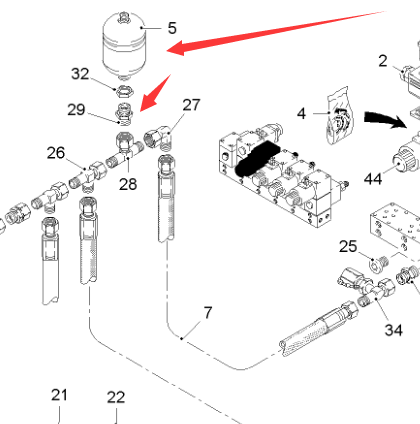 5
2
32
29
27
4
26
28
44
25
7
34
21
22