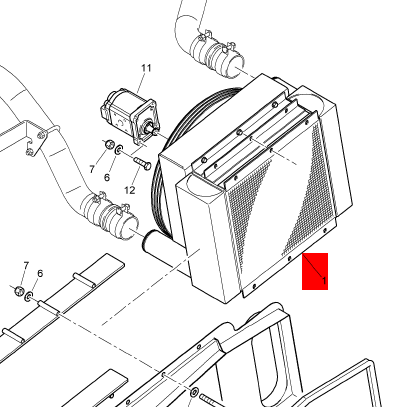 11

7

6

12

7

6

1