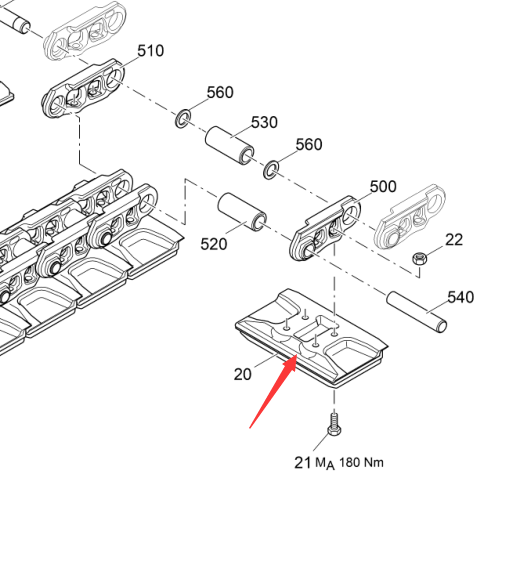 510

560

530

560

500

520

22

540

20

21 $M_A$ 180 Nm