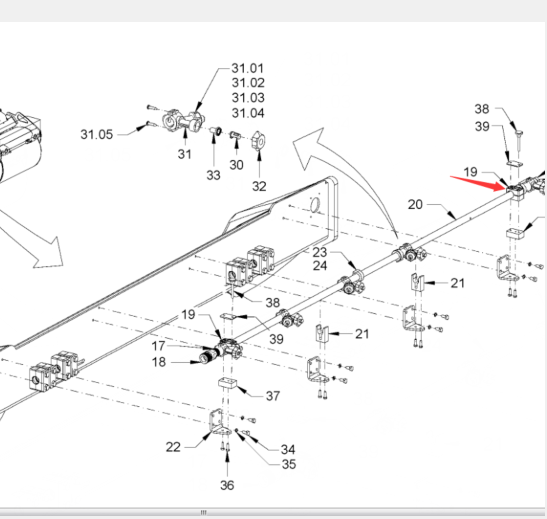 31.01
31.02
31.03
31.04
31.05
31
33
30
32
38
39
19
20
23
24
21
38
19
39
21
17
18
37
22
34
35
36