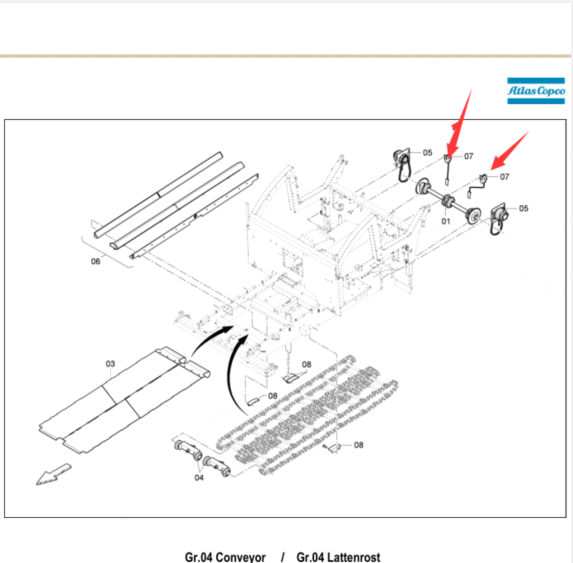 Atlas Copco

05
07
07
05
01
06
03
08
08
08
04

Gr.04 Conveyor / Gr.04 Lattenrost