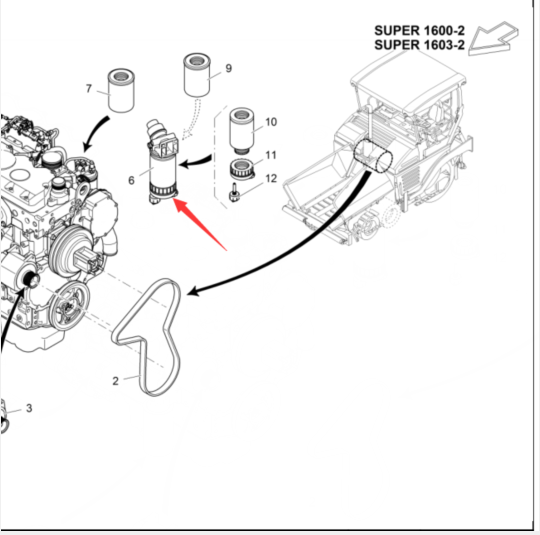 SUPER 1600-2
SUPER 1603-2

7

9

10

11

12

6

2

3