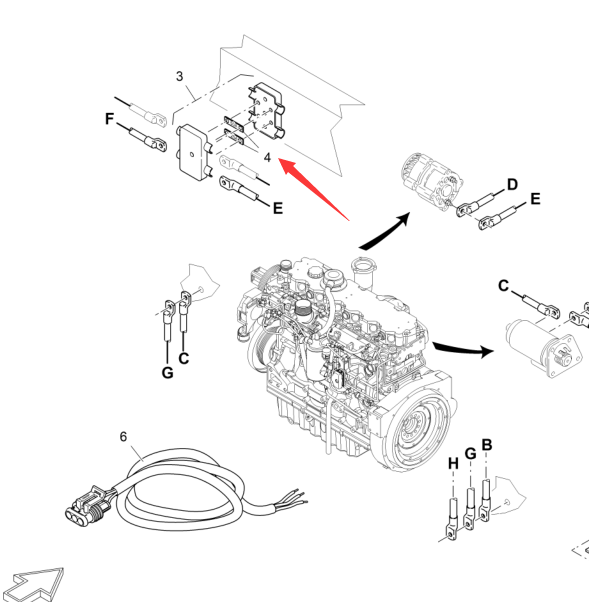 3
F
4
E
D
E
C
G
C
6
H
G
B