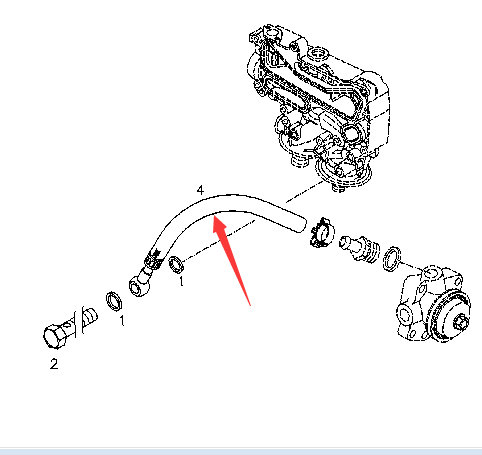 4
1
1
2