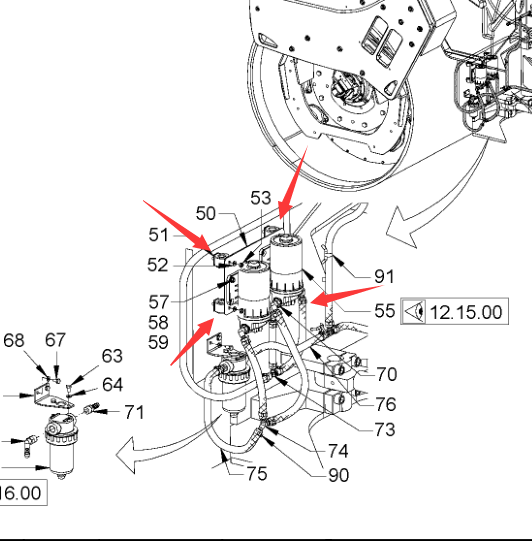 53
50
51
52
57
58
59
91
55
12.15.00
68
67
63
64
71
70
76
73
74
90
75
16.00