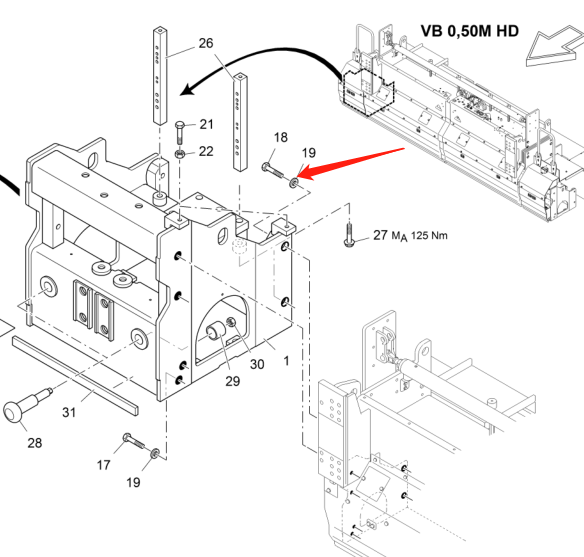 VB 0,50M HD

26
21
22
18
19
27 $M_A$ 125 Nm
30
1
29
31
28
17
19