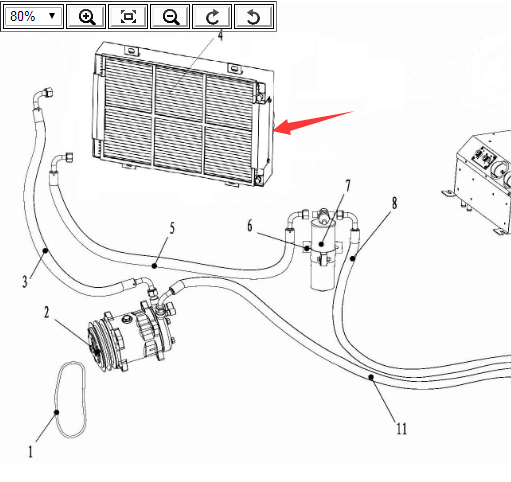 80%

4
7
8
6
5
3
2
11
1