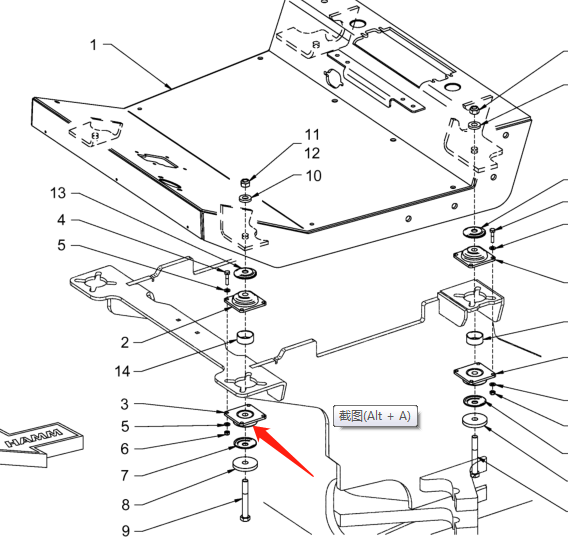 1
11
12
10
13
4
5
2
14
3
5
6
7
8
9
HAMM
截图(Alt + A)