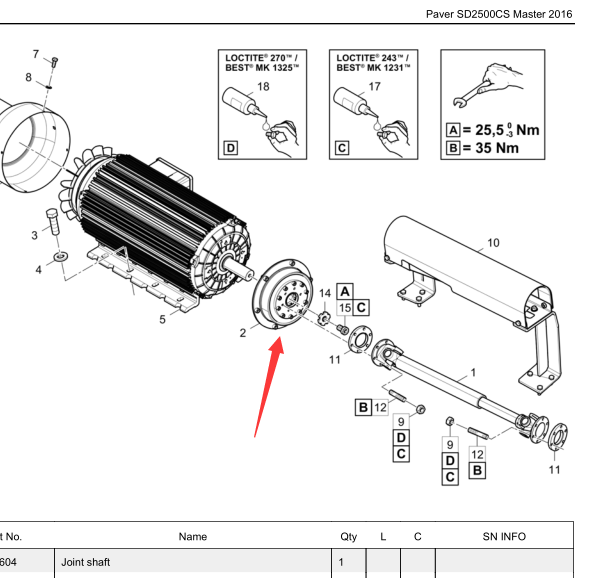 Paver SD2500CS Master 2016

LOCTITE® 270™ / BEST® MK 1325™
18
D

LOCTITE® 243™ / BEST® MK 1231™
17
C

A = 25,5 $^{0}_{-3}$ Nm
B = 35 Nm

7
8
3
4
5
2
14
A
15
C
11
10
1
B
12
9
D
C
9
D
C
12
B
11

| t No. | Name | Qty | L | C | SN INFO |
|---|---|---|---|---|---|
| 604 | Joint shaft | 1 | | | |