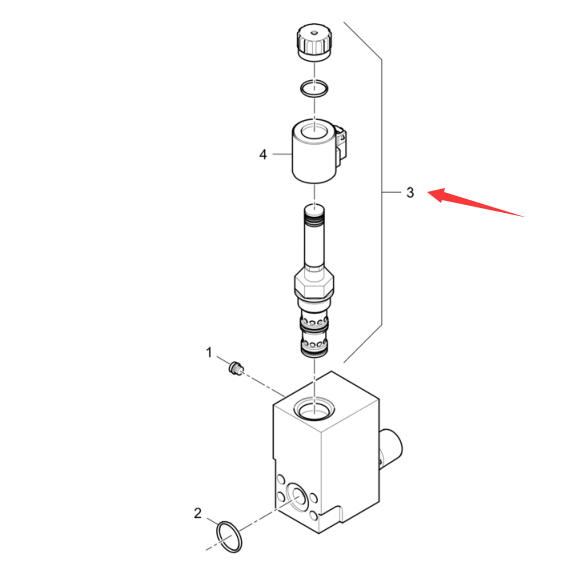 4
3
1
2