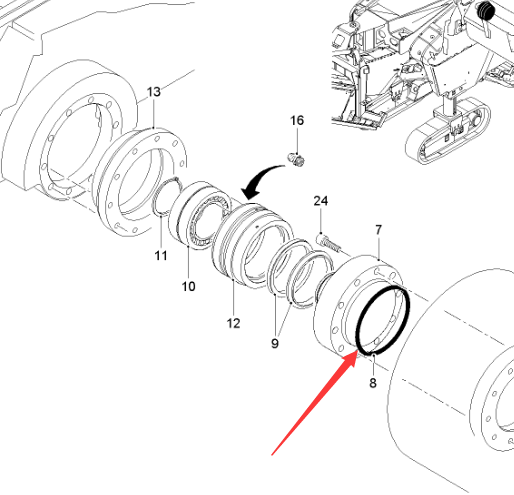 13
16
24
7
11
10
12
9
8