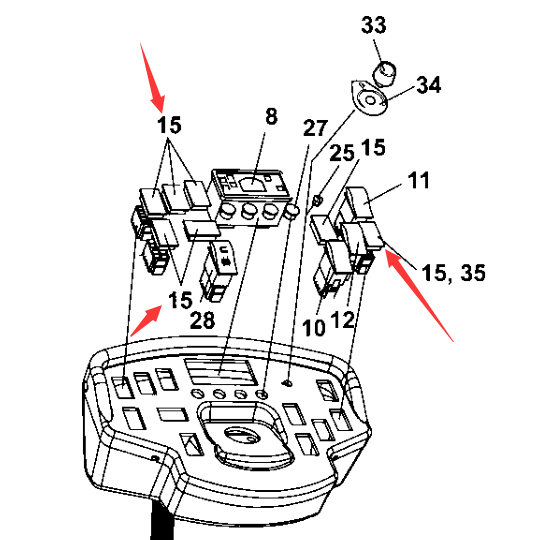 33
34
15
8
27
25
15
11
15, 35
15
28
10
12