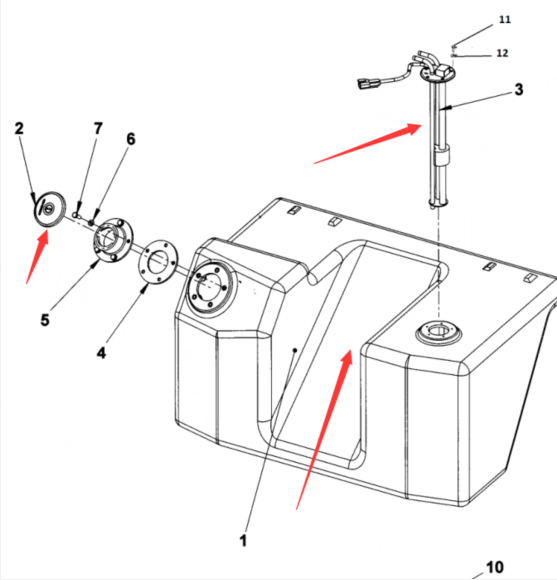 11
12
3
2
7
6
5
4
1
10