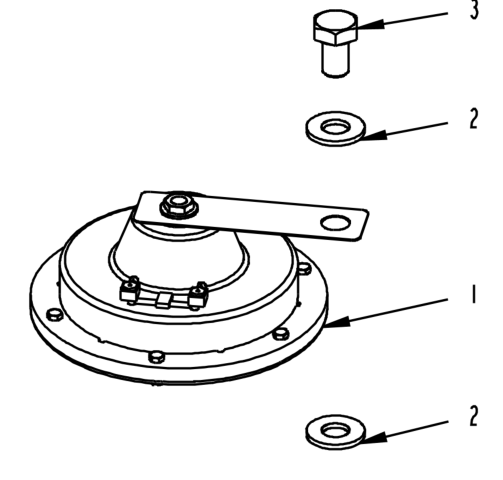 3
2
1
2