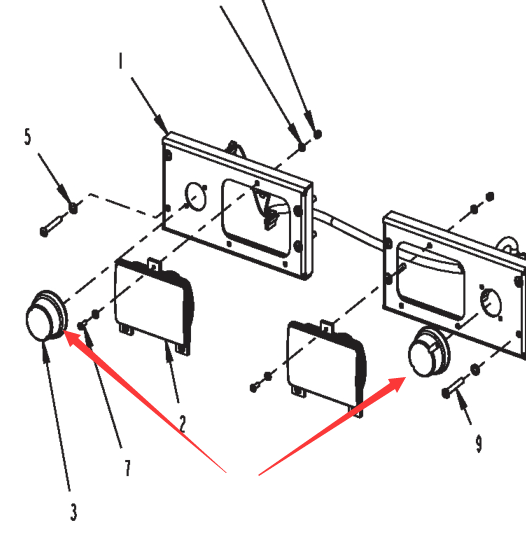 1
5
2
7
3
9