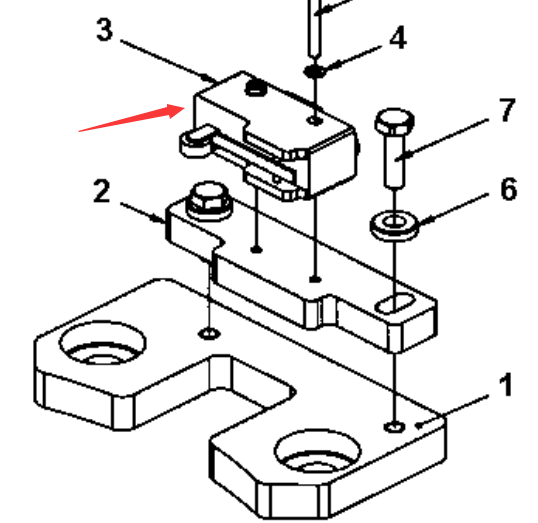 3
4
7
2
6
1