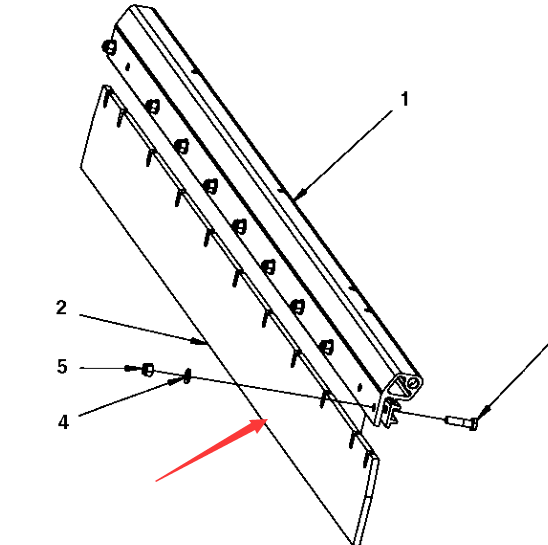 1
2
5
4