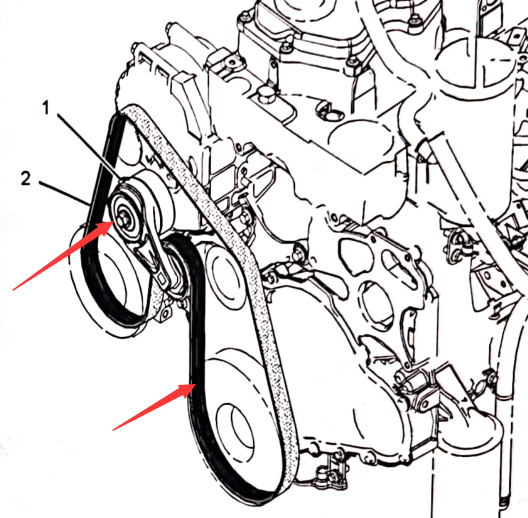 1
2