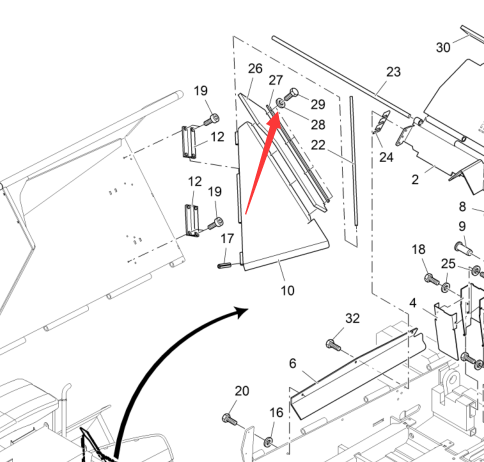 30
26
27
23
19
29
28
12
22
24
2
12
19
8
9
17
18
25
10
4
32
6
20
16