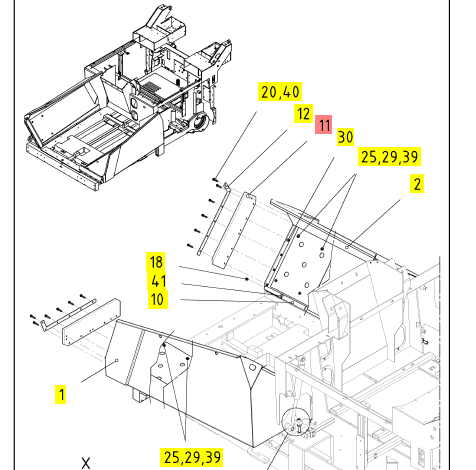 20,40
12
11
30
25,29,39
2
18
41
10
1
25,29,39
X