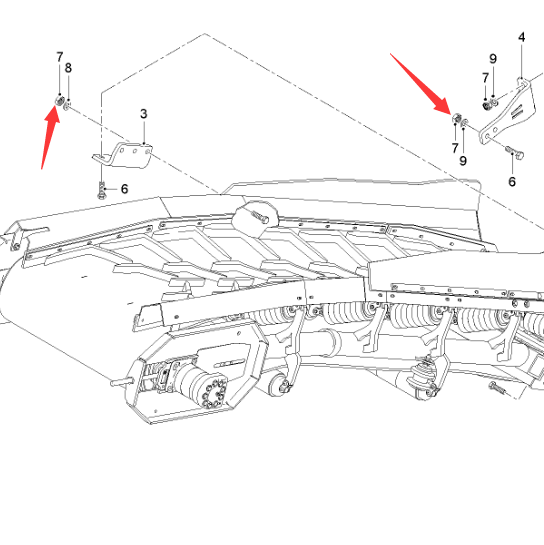 7
8
3
6
4
9
7
7
9
6