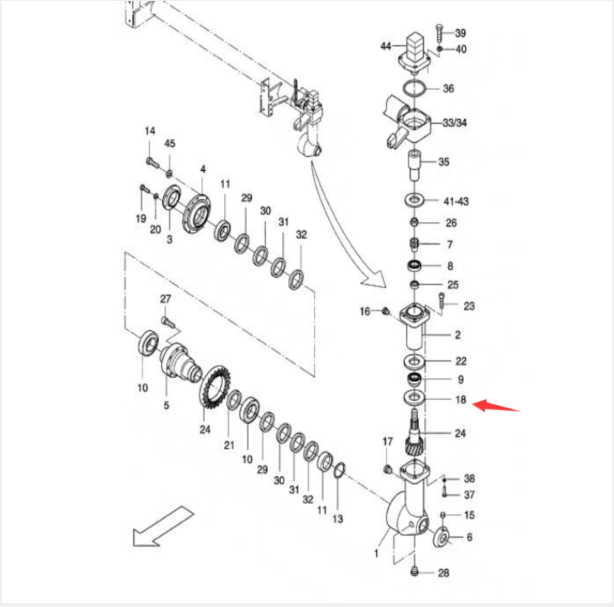 39
44
40
36
33/34
35
41-43
26
7
8
25
23
16
2
22
9
18
24
17
38
37
15
6
1
28
14
45
4
11
29
30
31
32
19
20
3
27
10
5
24
21
10
29
30
31
32
11
13