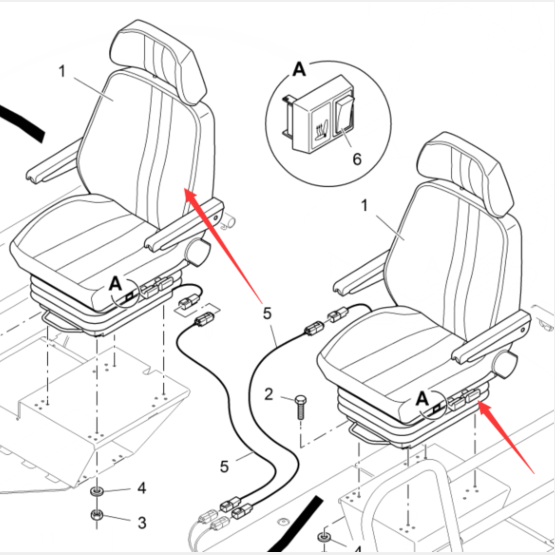 1

A

6

1

A

5

2

A

5

4

3

4