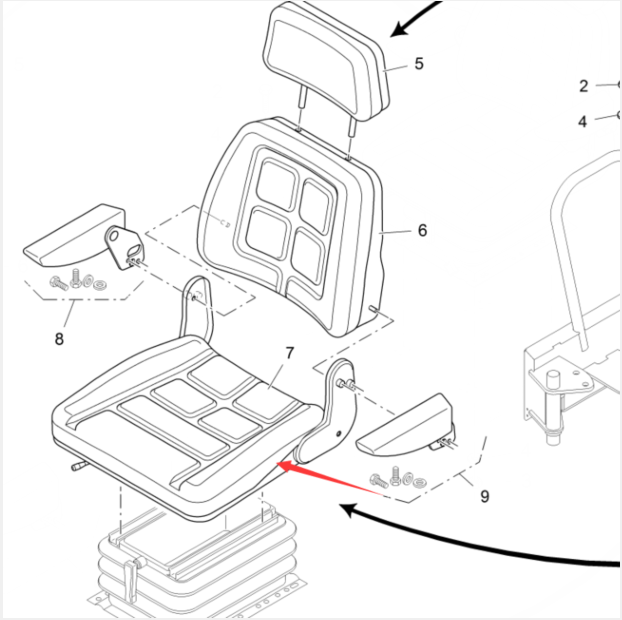 5
2
4
6
8
7
9