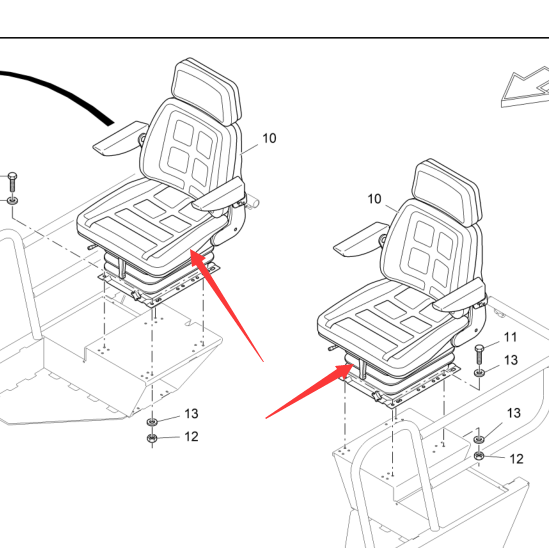 10

10

11

13

13

12

13

12