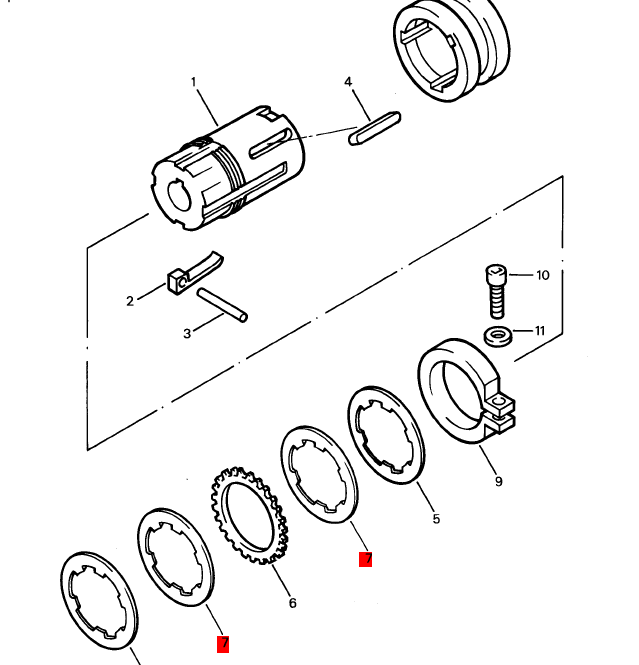 1
4
2
3
10
11
9
5
7
6
7