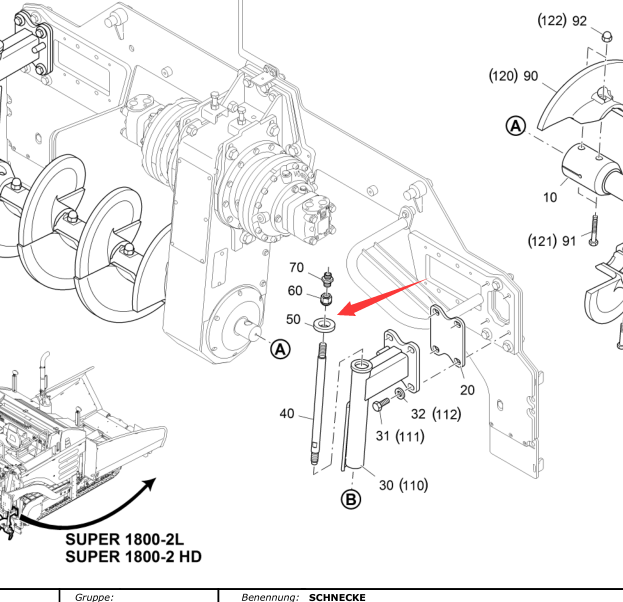 (122) 92
(120) 90
A
10
(121) 91
70
60
50
A
40
20
32 (112)
31 (111)
30 (110)
B
SUPER 1800-2L
SUPER 1800-2 HD
Gruppe:
Benennung: SCHNECKE