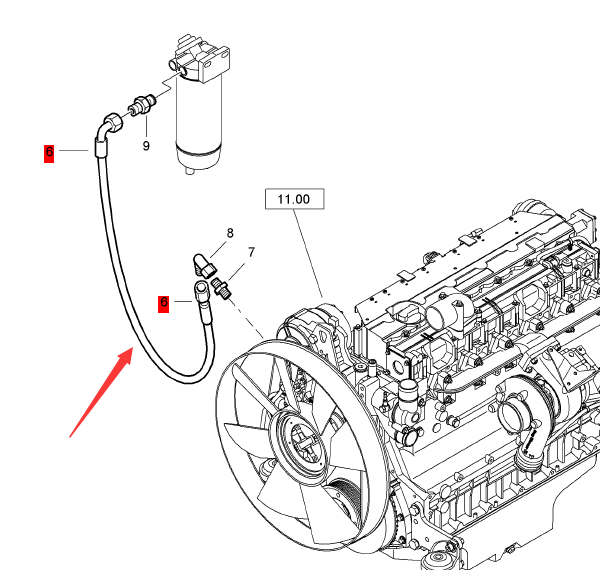 6
9
11.00
8
7
6