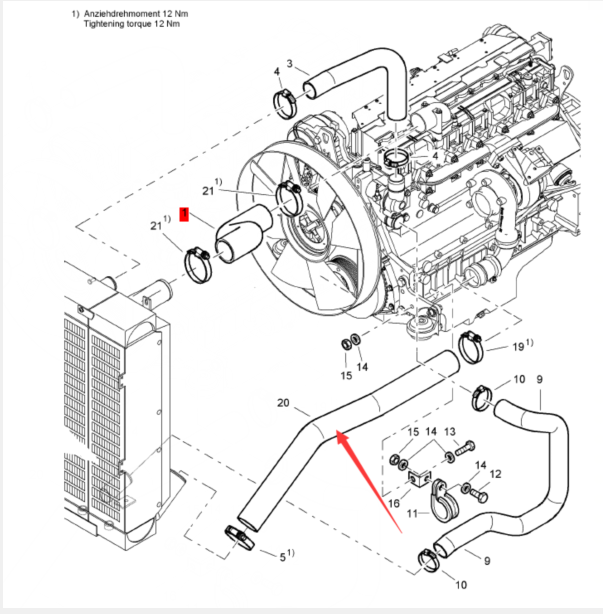 1) Anziehdrehmoment 12 Nm
Tightening torque 12 Nm

4
3
4
$21^{1)}$
1
$21^{1)}$
15
14
$19^{1)}$
10
9
20
15
14
13
14
12
16
11
$5^{1)}$
9
10