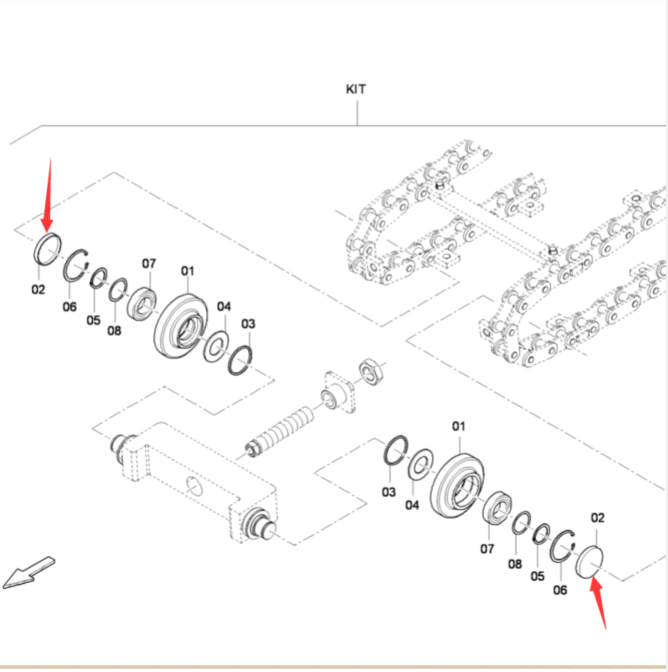 KIT

02
06
05
08
07
01
04
03

01
03
04
07
08
05
06
02