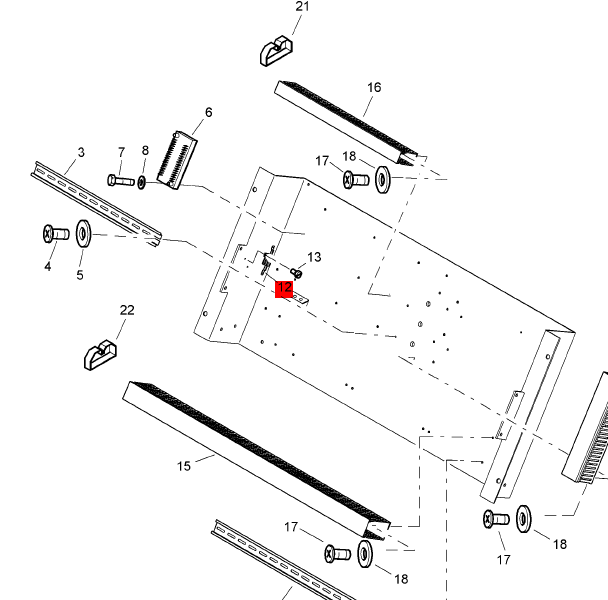 21
16
6
3
7
8
17
18
4
5
13
12
22
15
17
18
17
18