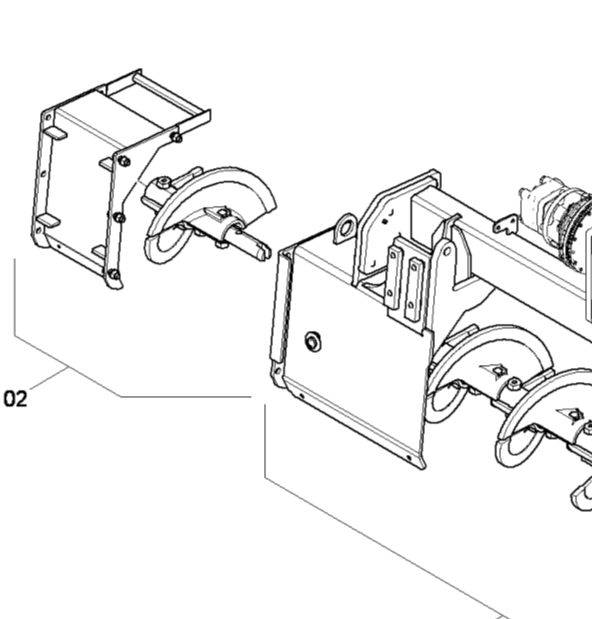 02