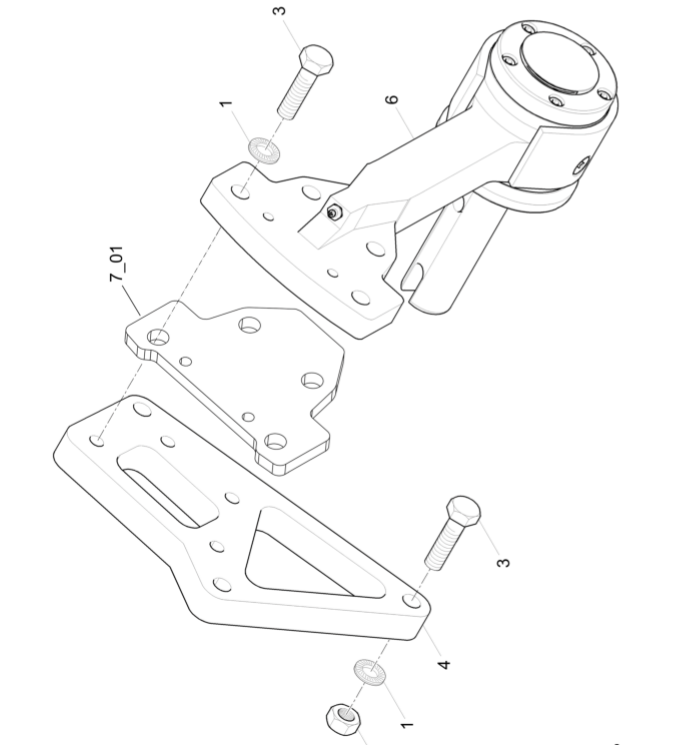 3
1
6
7_01
3
4
1