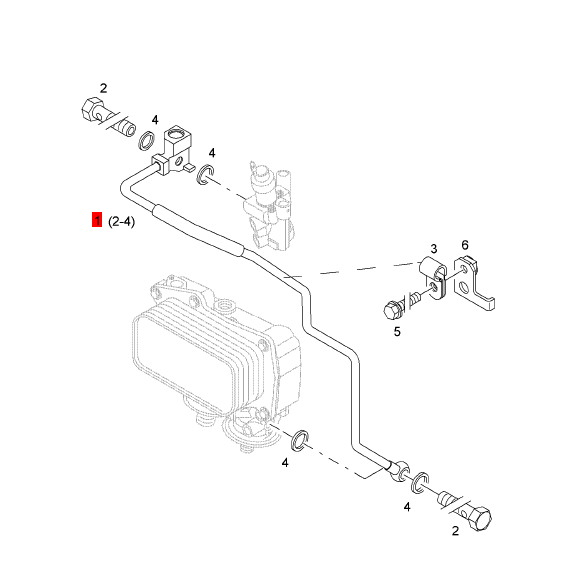 2
4
4
1 (2-4)
3
6
5
4
4
2