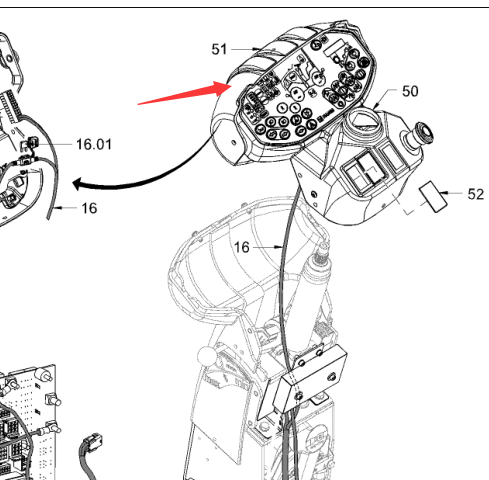 51
50
16.01
16
52
16