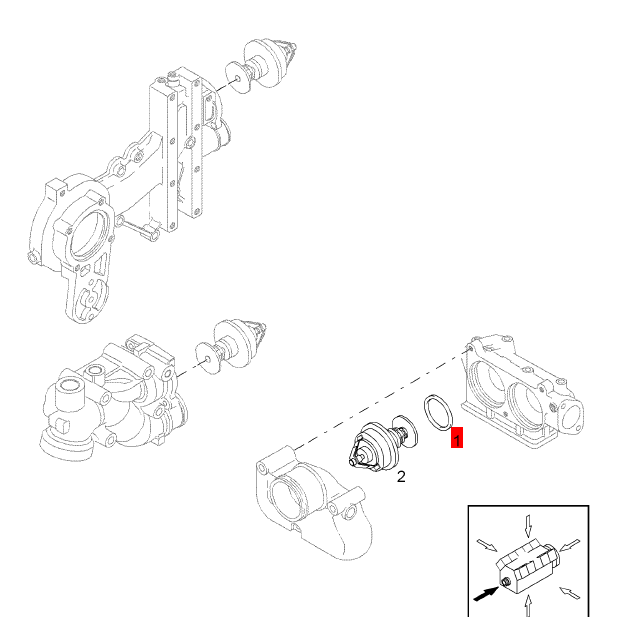 1
2