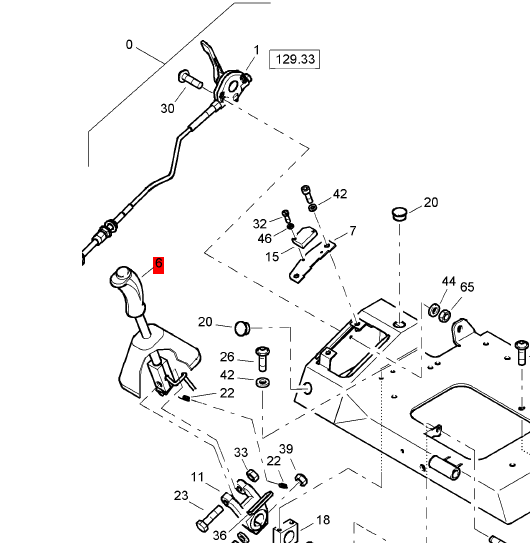 0
1
129.33
30
42
20
32
46
7
15
6
44
65
20
26
42
22
33
39
22
11
23
36
18