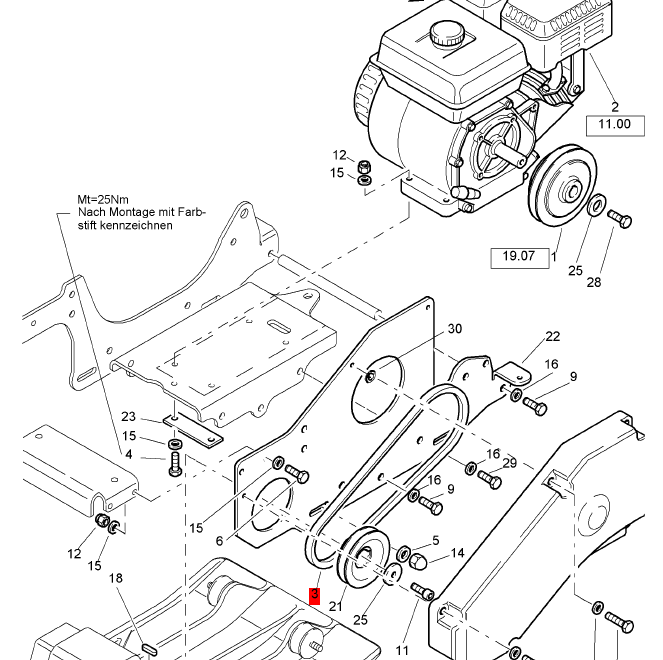 2
11.00
12
15
Mt=25Nm
Nach Montage mit Farbstift kennzeichnen
19.07
1
25
28
30
22
16
9
23
15
4
16
29
16
9
15
6
5
14
12
15
18
3
21
25
11