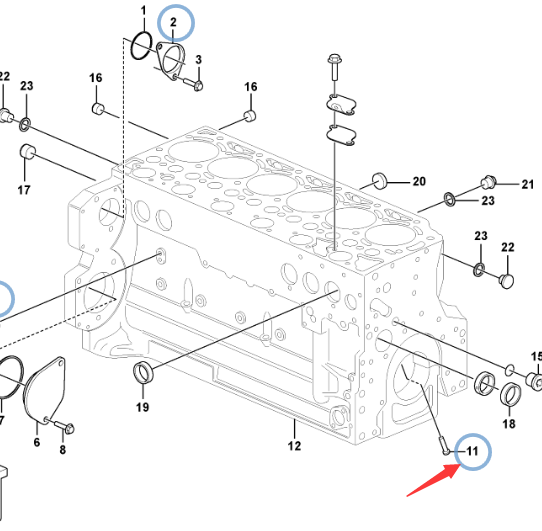 1
2
3
22
23
16
16
17
20
21
23
23
22
15
19
18
7
6
8
12
11