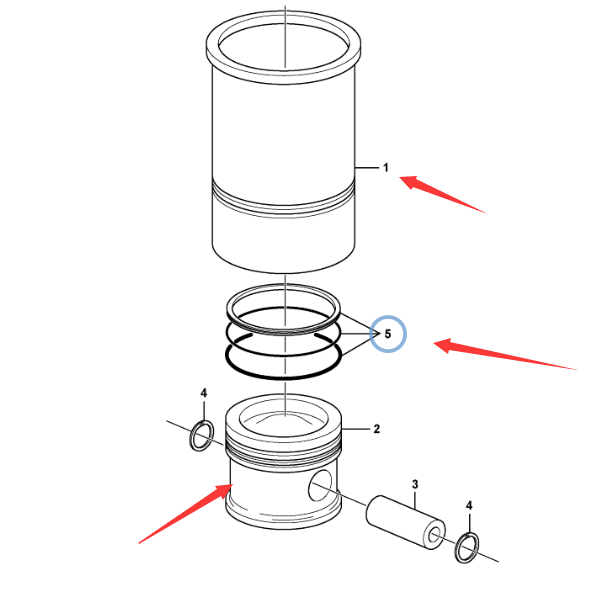 1

5

4

2

3

4