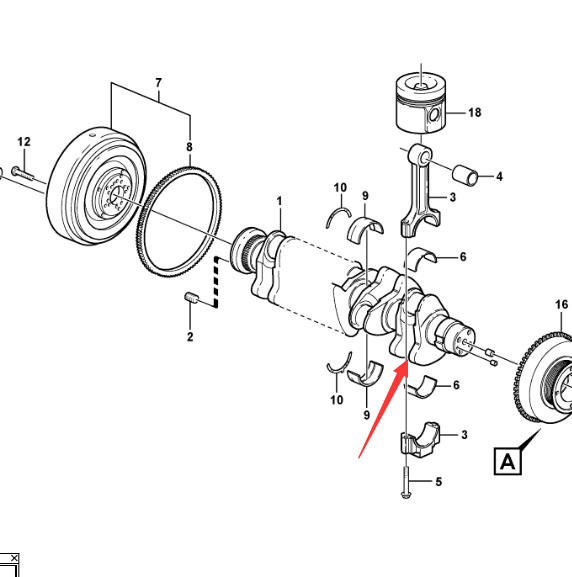 7
12
8
18
4
3
10
9
1
6
2
16
10
9
6
3
A
5