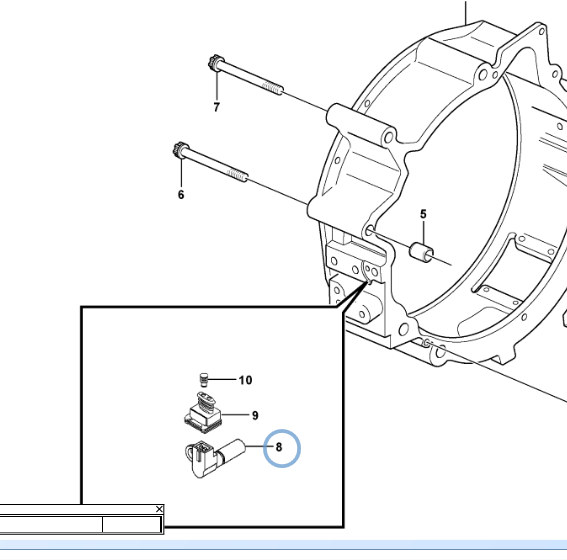 7
6
5
10
9
8
×