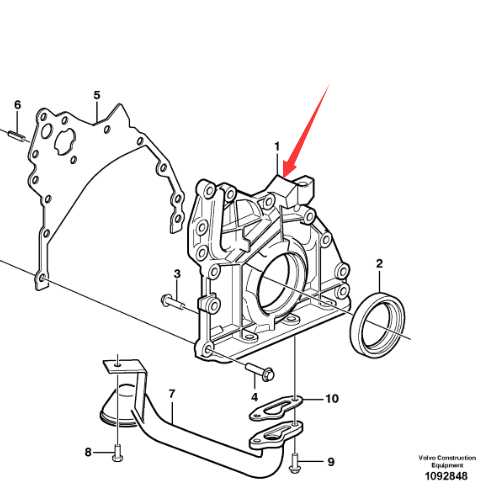 6
5
1
2
3
4
7
10
8
9
Volvo Construction Equipment
1092848