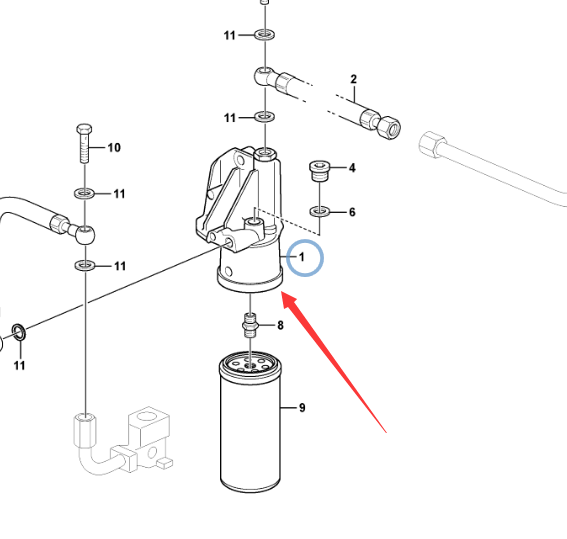 11
2
11
10
4
11
6
1
11
8
11
9