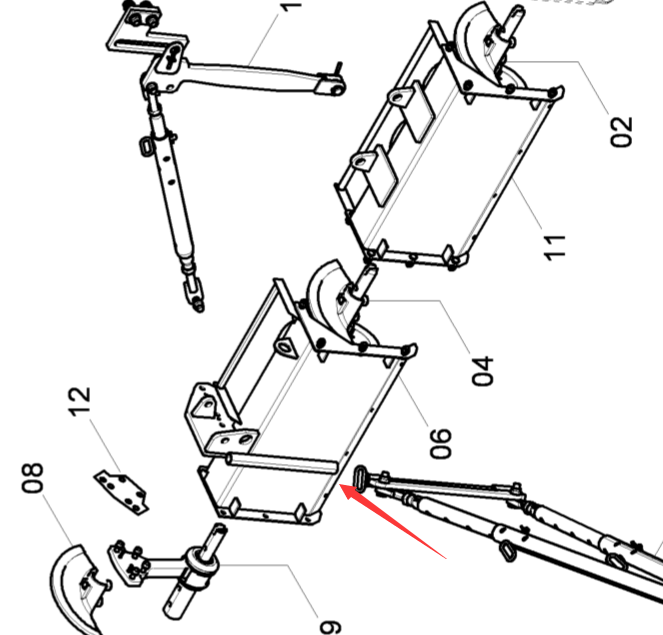 1
02
11
04
06
12
08
9