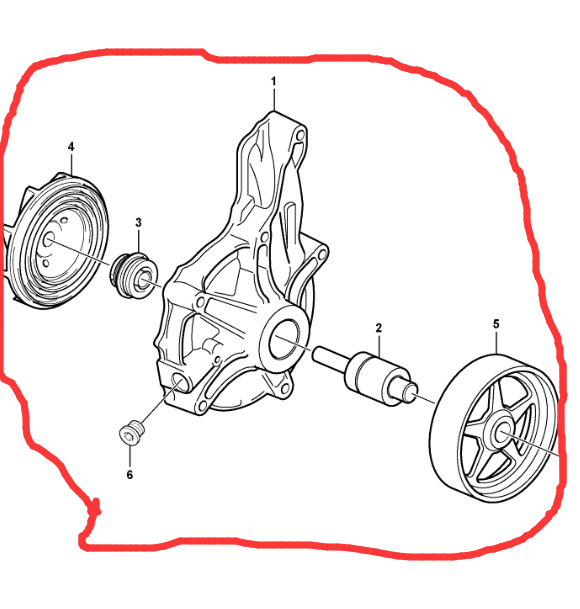 1
4
3
2
5
6